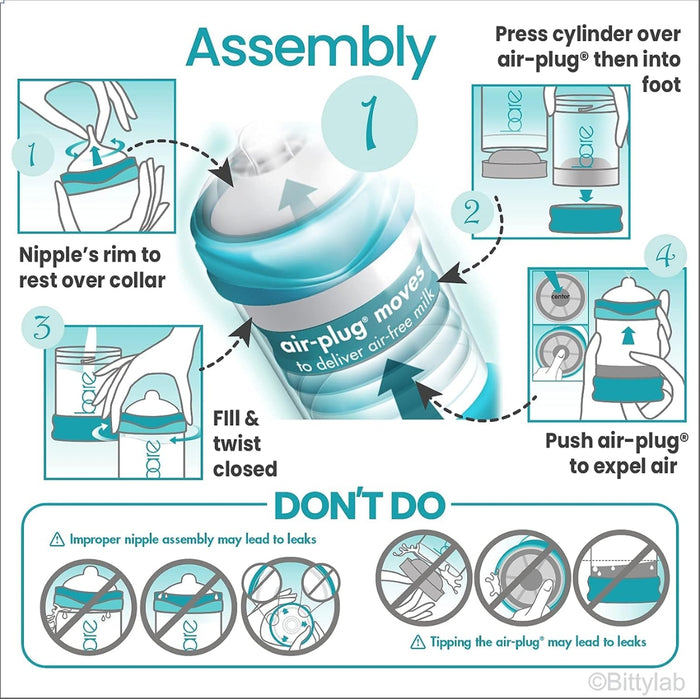 Assembly

1

Press cylinder over air-plug® then into foot

1

bare

bare

2

Nipple's rim to rest over collar

air-plug® moves to deliver air-free milk

4

center

3

bare

bare

Fill & twist closed

Push air-plug® to expel air

DON'T DO

⚠ Improper nipple assembly may lead to leaks

bare

bare

⚠ Tipping the air-plug® may lead to leaks

©Bittylab