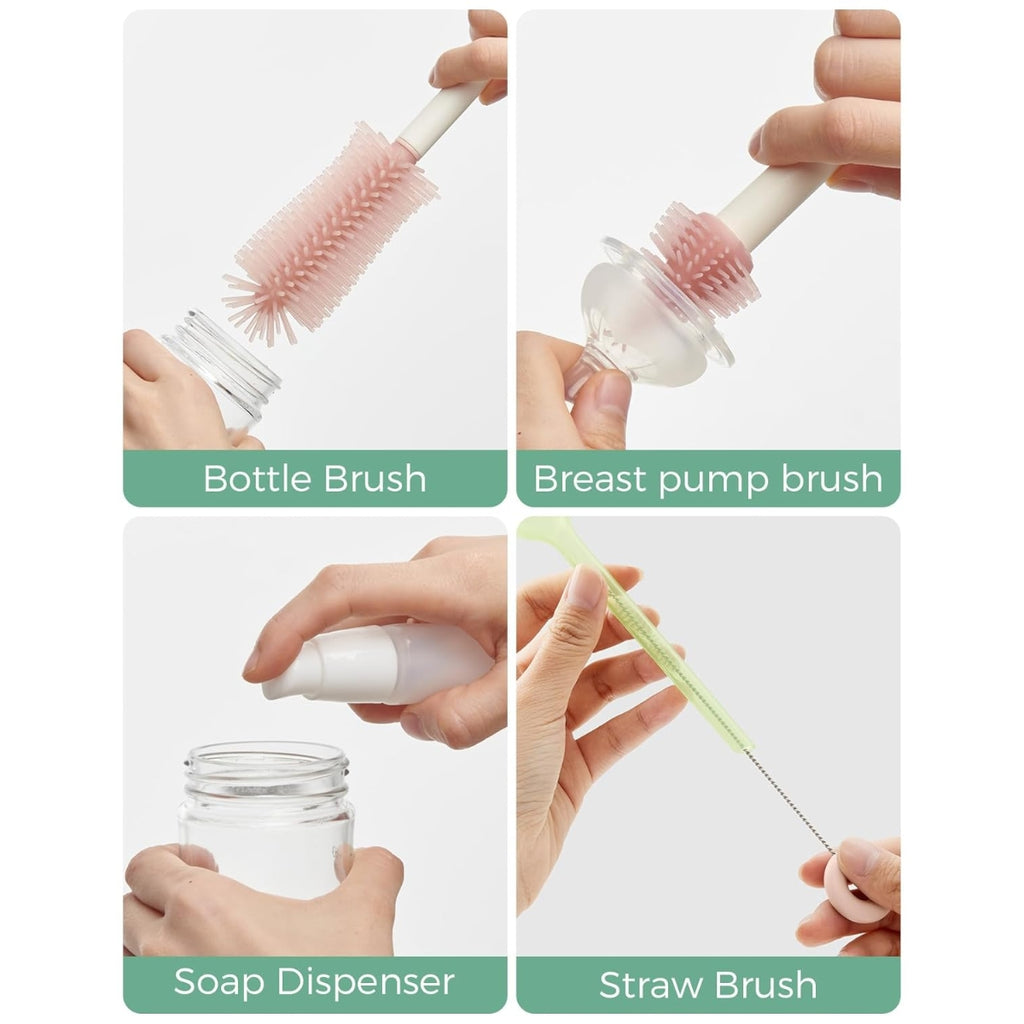 Bottle Brush

Breast pump brush

Soap Dispenser

Straw Brush